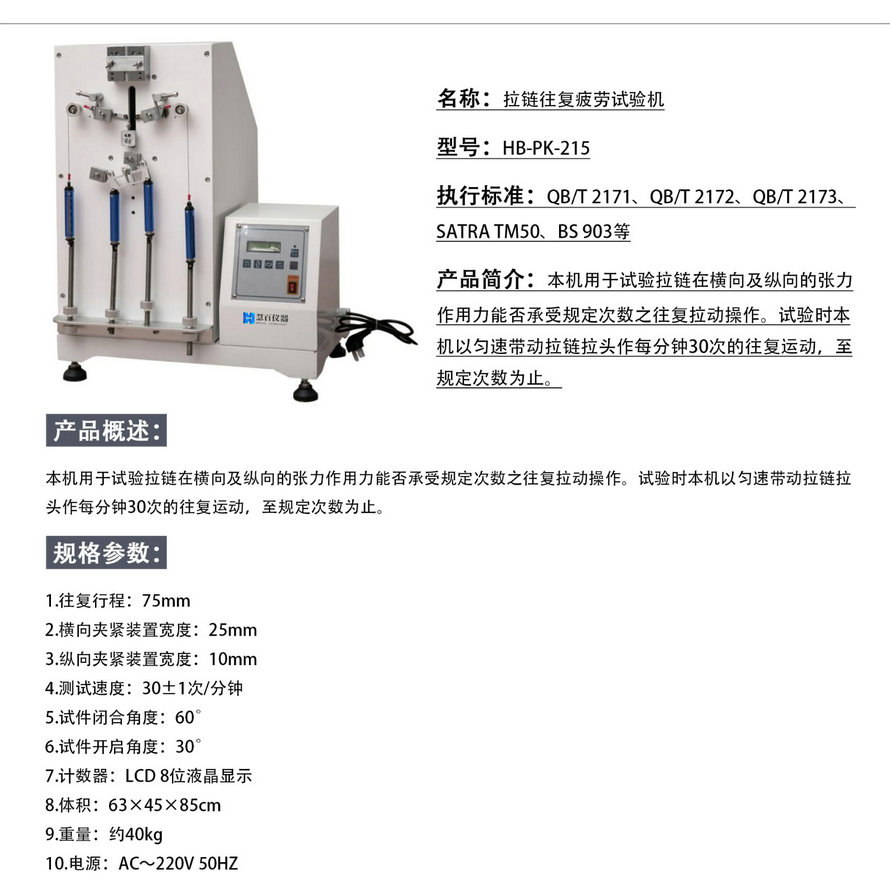 慧百仪器

名称：拉链往复疲劳试验机

型号：HB-PK-215

执行标准：QB/T 2171、QB/T 2172、QB/T 2173、SATRA TM50、BS 903等

产品简介：本机用于试验拉链在横向及纵向的张力作用力能否承受规定次数之往复拉动操作。试验时本机以匀速带动拉链拉头作每分钟30次的往复运动，至规定次数为止。

产品概述：

本机用于试验拉链在横向及纵向的张力作用力能否承受规定次数之往复拉动操作。试验时本机以匀速带动拉链拉头作每分钟30次的往复运动，至规定次数为止。

规格参数：

1.往复行程：75mm
2.横向夹紧装置宽度：25mm
3.纵向夹紧装置宽度：10mm
4.测试速度：30±1次/分钟
5.试件闭合角度：60°
6.试件开启角度：30°
7.计数器：LCD 8位液晶显示
8.体积：63×45×85cm
9.重量：约40kg
10.电源：AC～220V 50HZ